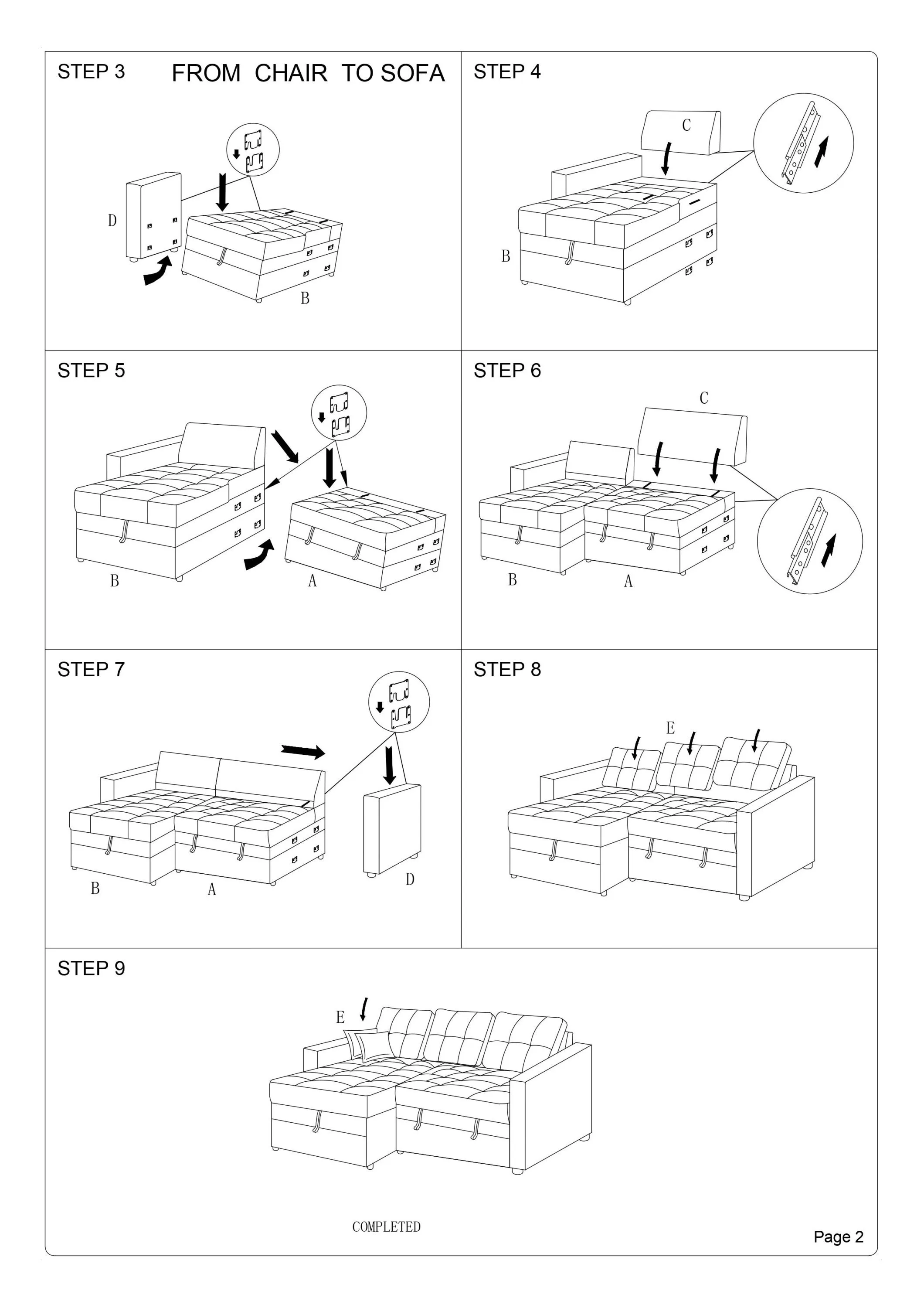 STEP 3 FROM CHAIR TO SOFA

D

B

STEP 4

C

B

STEP 5

B

A

STEP 6

C

B

A

STEP 7

B

A

D

STEP 8

E

STEP 9

E

COMPLETED

Page 2